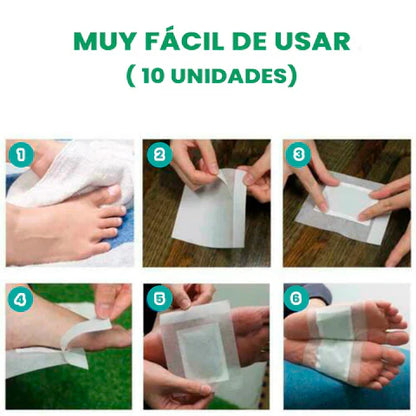 MUY FÁCIL DE USAR
( 10 UNIDADES)

1

2

3

4

5

6